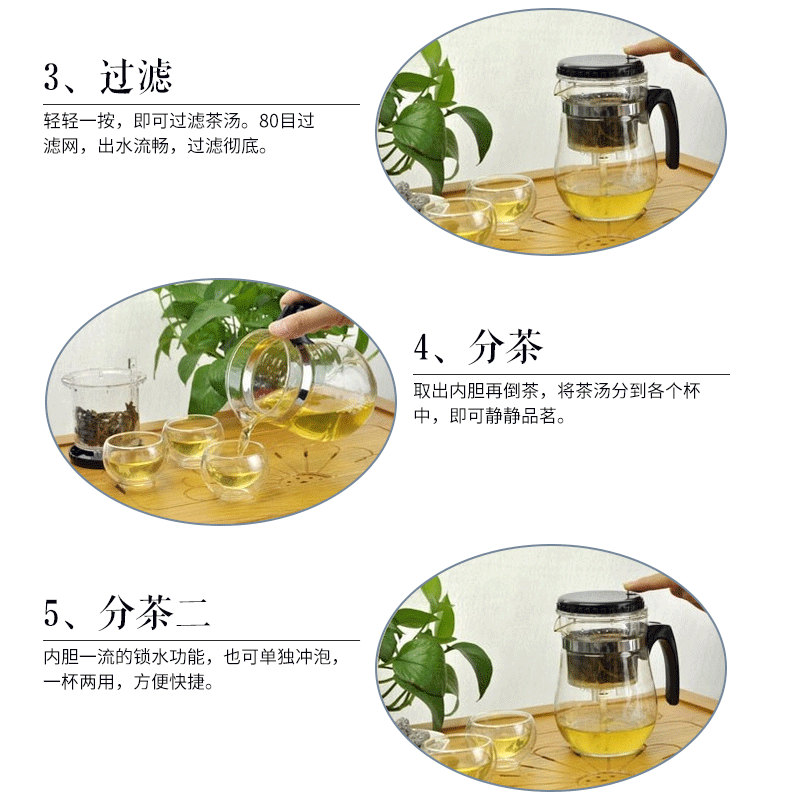 3、过滤

轻轻一按，即可过滤茶汤。80目过滤网，出水流畅，过滤彻底。

4、分茶

取出内胆再倒茶，将茶汤分到各个杯中，即可静静品茗。

5、分茶二

内胆一流的锁水功能，也可单独冲泡，一杯两用，方便快捷。