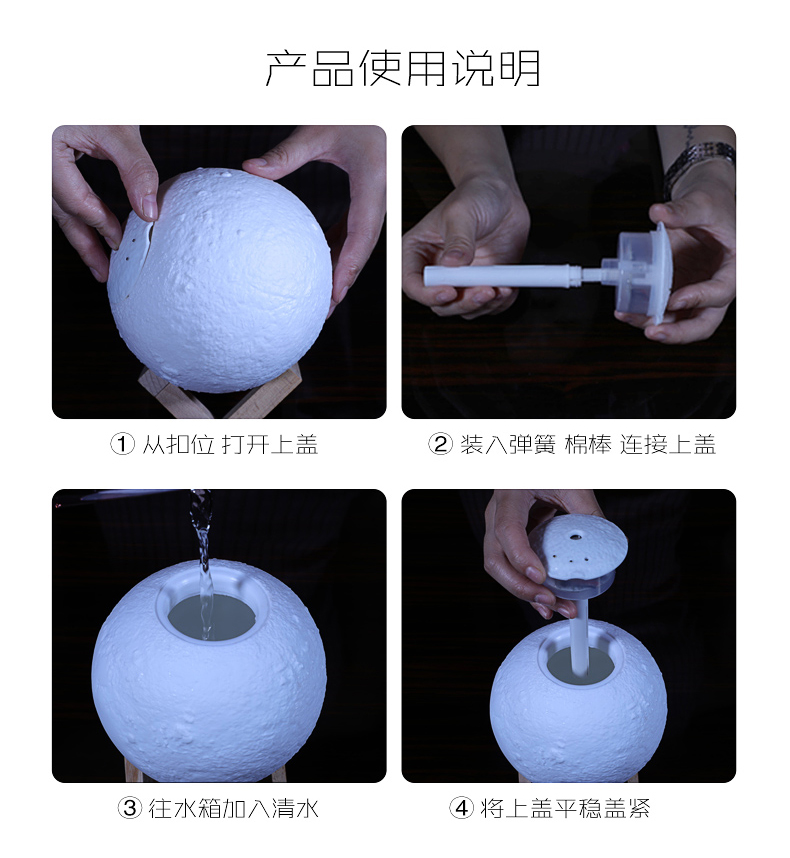 产品使用说明

① 从扣位 打开上盖

② 装入弹簧 棉棒 连接上盖

③ 往水箱加入清水

④ 将上盖平稳盖紧