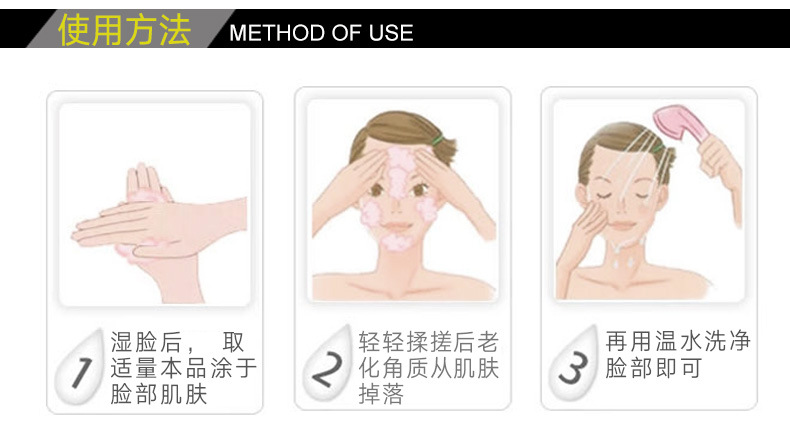 使用方法 METHOD OF USE

1 湿脸后， 取适量本品涂于脸部肌肤

2 轻轻揉搓后老化角质从肌肤掉落

3 再用温水洗净脸部即可