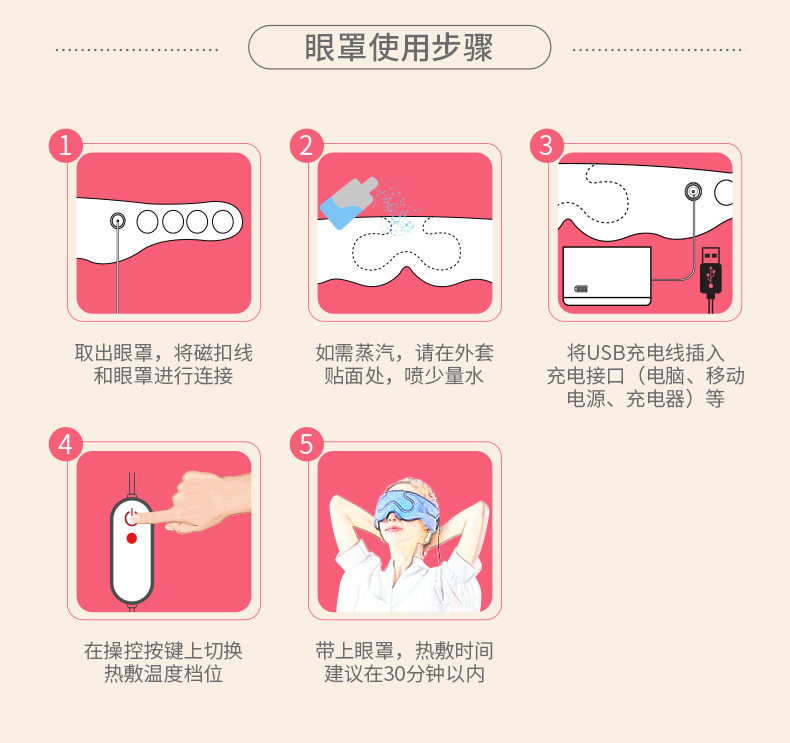 眼罩使用步骤

1

取出眼罩，将磁扣线和眼罩进行连接

2

如需蒸汽，请在外套贴面处，喷少量水

3

将USB充电线插入充电接口（电脑、移动电源、充电器）等

4

在操控按键上切换热敷温度档位

5

带上眼罩，热敷时间建议在30分钟以内