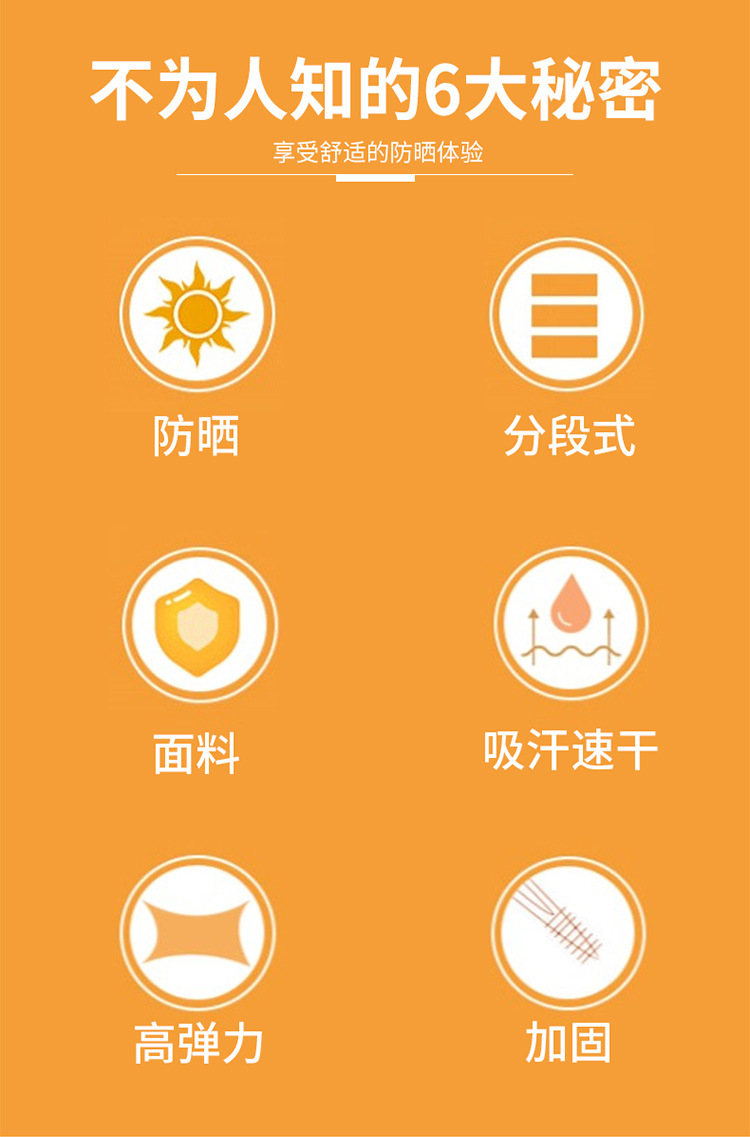 不为人知的6大秘密

享受舒适的防晒体验

防晒

分段式

面料

吸汗速干

高弹力

加固