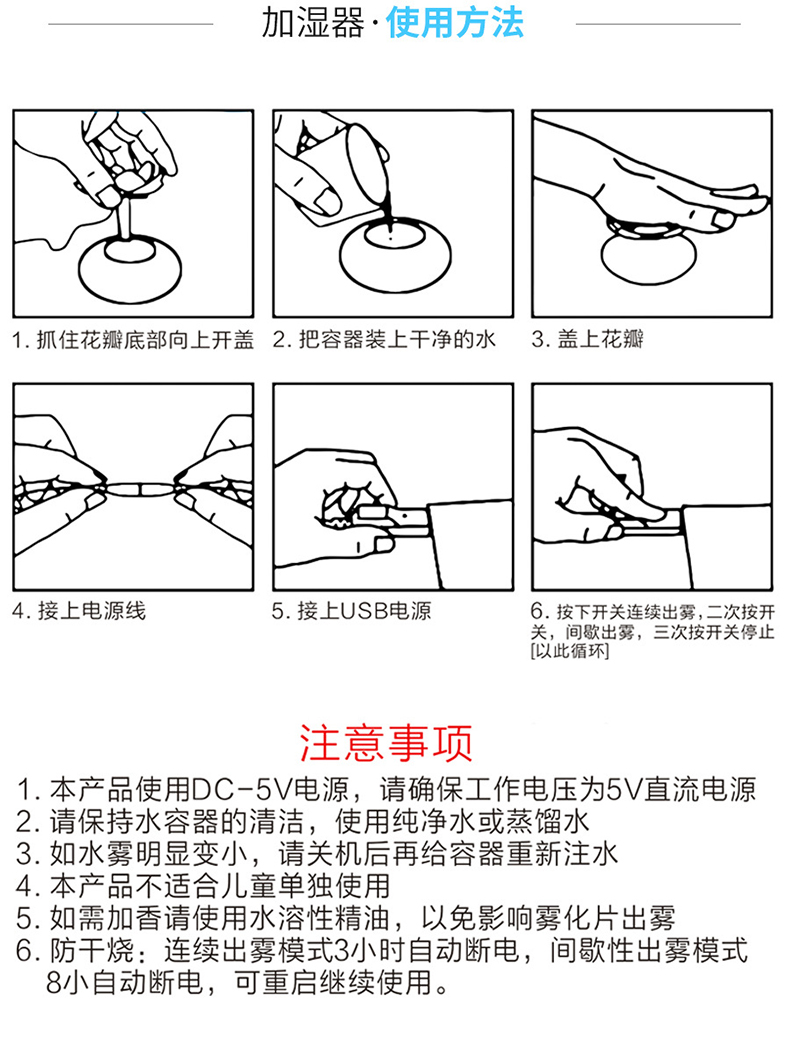 加湿器·使用方法

1. 抓住花瓣底部向上开盖

2. 把容器装上干净的水

3. 盖上花瓣

4. 接上电源线

5. 接上USB电源

6. 按下开关连续出雾，二次按开关，间歇出雾，三次按开关停止[以此循环]

注意事项

1. 本产品使用DC-5V电源，请确保工作电压为5V直流电源
2. 请保持水容器的清洁，使用纯净水或蒸馏水
3. 如水雾明显变小，请关机后再给容器重新注水
4. 本产品不适合儿童单独使用
5. 如需加香请使用水溶性精油，以免影响雾化片出雾
6. 防干烧：连续出雾模式3小时自动断电，间歇性出雾模式8小自动断电，可重启继续使用。