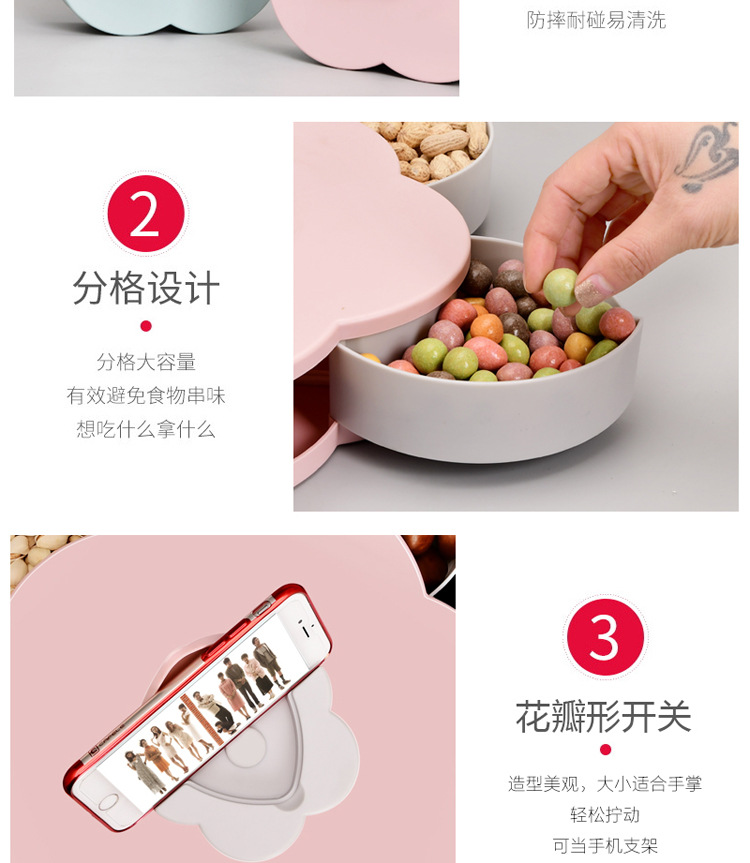 防摔耐碰易清洗

2

分格设计

分格大容量
有效避免食物串味
想吃什么拿什么

3

花瓣形开关

造型美观，大小适合手掌
轻松拧动
可当手机支架